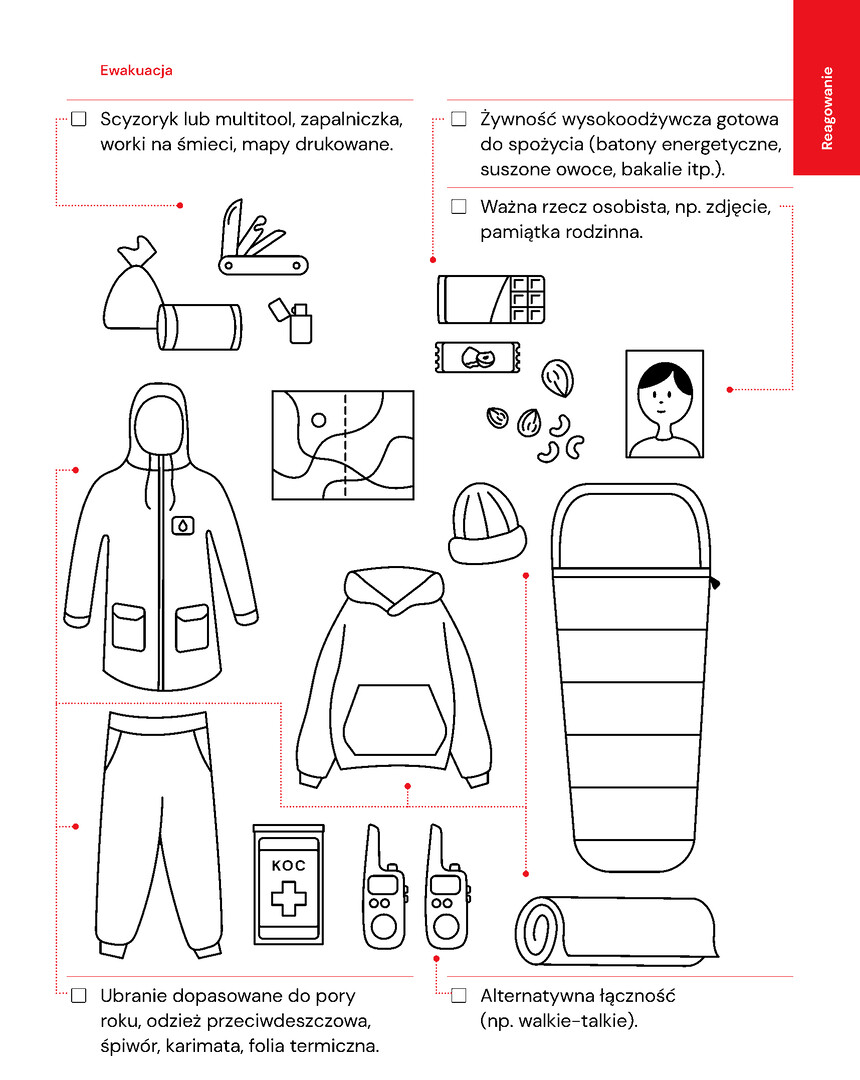 Ewakuacja

Reagowanie

☐ Scyzoryk lub multitool, zapalniczka, worki na śmieci, mapy drukowane.

☐ Żywność wysokoodżywcza gotowa do spożycia (batony energetyczne, suszone owoce, bakalie itp.).

☐ Ważna rzecz osobista, np. zdjęcie, pamiątka rodzinna.

KOC

☐ Ubranie dopasowane do pory roku, odzież przeciwdeszczowa, śpiwór, karimata, folia termiczna.

☐ Alternatywna łączność (np. walkie-talkie).