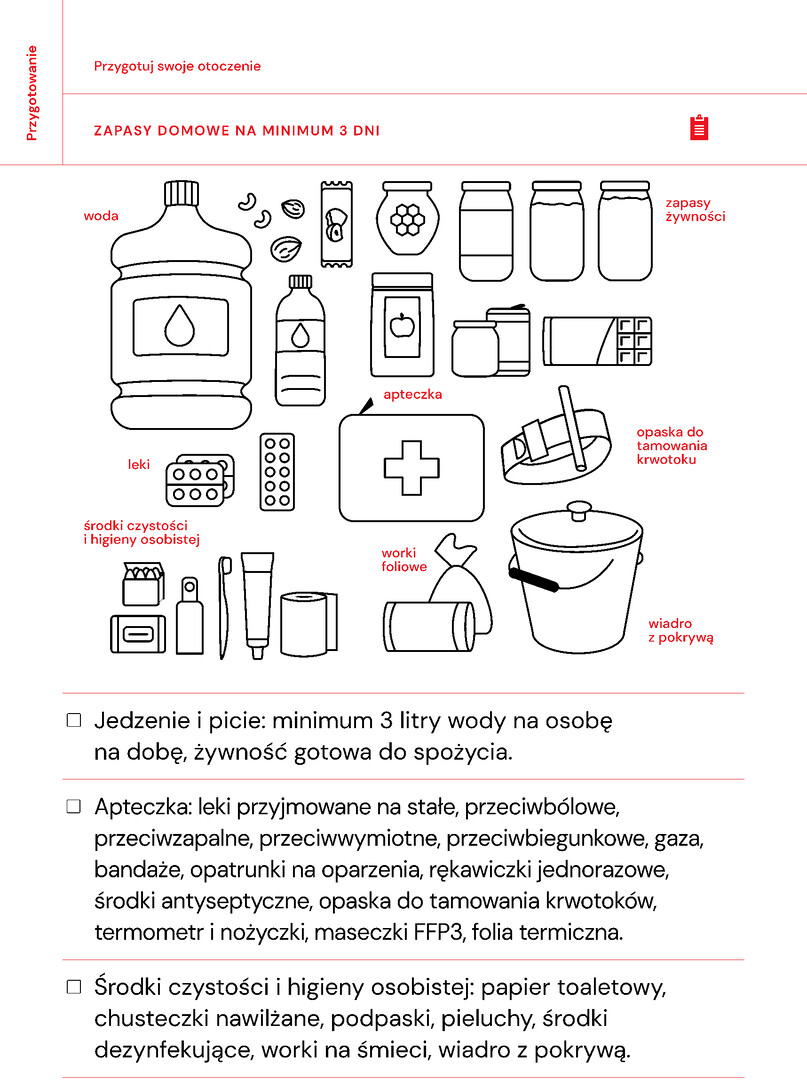 Przygotowanie

Przygotuj swoje otoczenie

ZAPASY DOMOWE NA MINIMUM 3 DNI

woda

zapasy żywności

apteczka

opaska do tamowania krwotoku

leki

środki czystości i higieny osobistej

worki foliowe

wiadro z pokrywą

☐ Jedzenie i picie: minimum 3 litry wody na osobę na dobę, żywność gotowa do spożycia.

☐ Apteczka: leki przyjmowane na stałe, przeciwbólowe, przeciwzapalne, przeciwwymiotne, przeciwbiegunkowe, gaza, bandaże, opatrunki na oparzenia, rękawiczki jednorazowe, środki antyseptyczne, opaska do tamowania krwotoków, termometr i nożyczki, maseczki FFP3, folia termiczna.

☐ Środki czystości i higieny osobistej: papier toaletowy, chusteczki nawilżane, podpaski, pieluchy, środki dezynfekujące, worki na śmieci, wiadro z pokrywą.